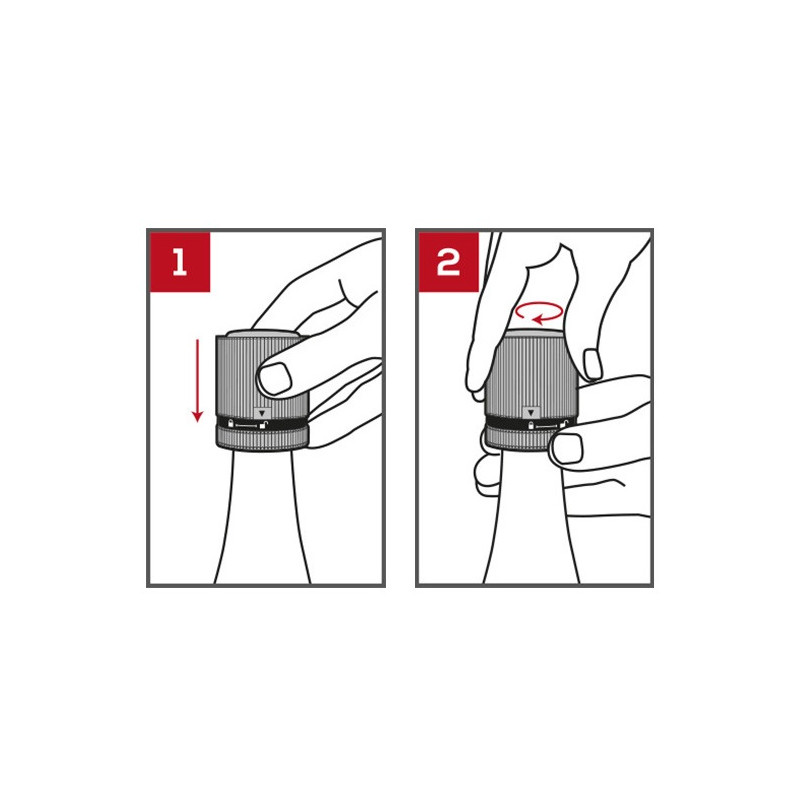 1

2